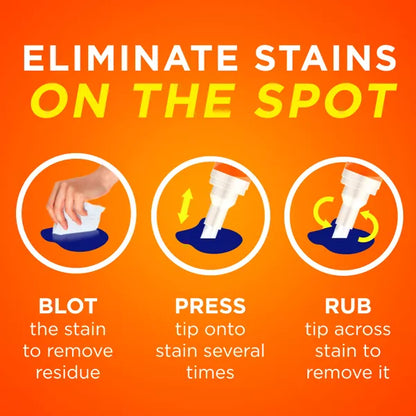 ELIMINATE STAINS
ON THE SPOT

BLOT
the stain to remove residue

PRESS
tip onto stain several times

RUB
tip across stain to remove it