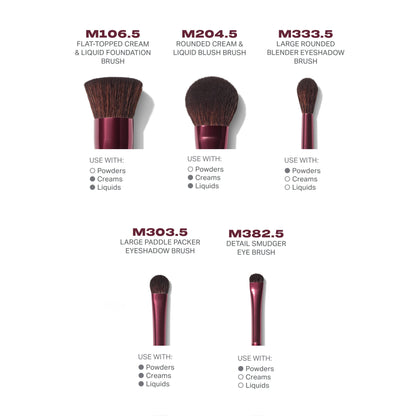 M106.5
FLAT-TOPPED CREAM & LIQUID FOUNDATION BRUSH

USE WITH:
○ Powders
● Creams
● Liquids

M204.5
ROUNDED CREAM & LIQUID BLUSH BRUSH

USE WITH:
○ Powders
● Creams
● Liquids

M333.5
LARGE ROUNDED BLENDER EYESHADOW BRUSH

USE WITH:
● Powders
○ Creams
○ Liquids

M303.5
LARGE PADDLE PACKER EYESHADOW BRUSH

USE WITH:
● Powders
● Creams
● Liquids

M382.5
DETAIL SMUDGER EYE BRUSH

USE WITH:
● Powders
○ Creams
○ Liquids